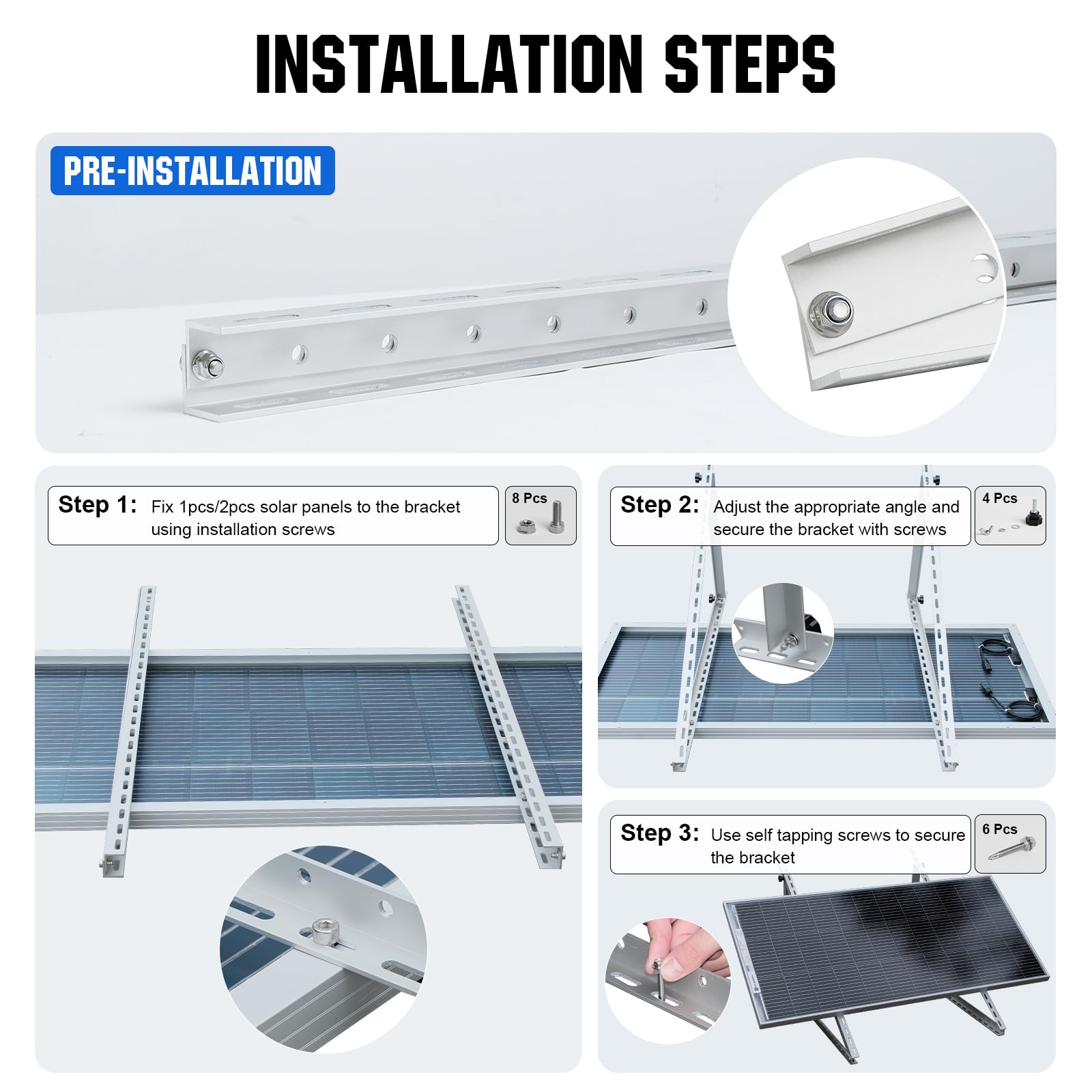 INSTALLATION STEPS

PRE-INSTALLATION

Step 1: Fix 1pcs/2pcs solar panels to the bracket using installation screws

8 Pcs

Step 2: Adjust the appropriate angle and secure the bracket with screws

4 Pcs

Step 3: Use self tapping screws to secure the bracket

6 Pcs