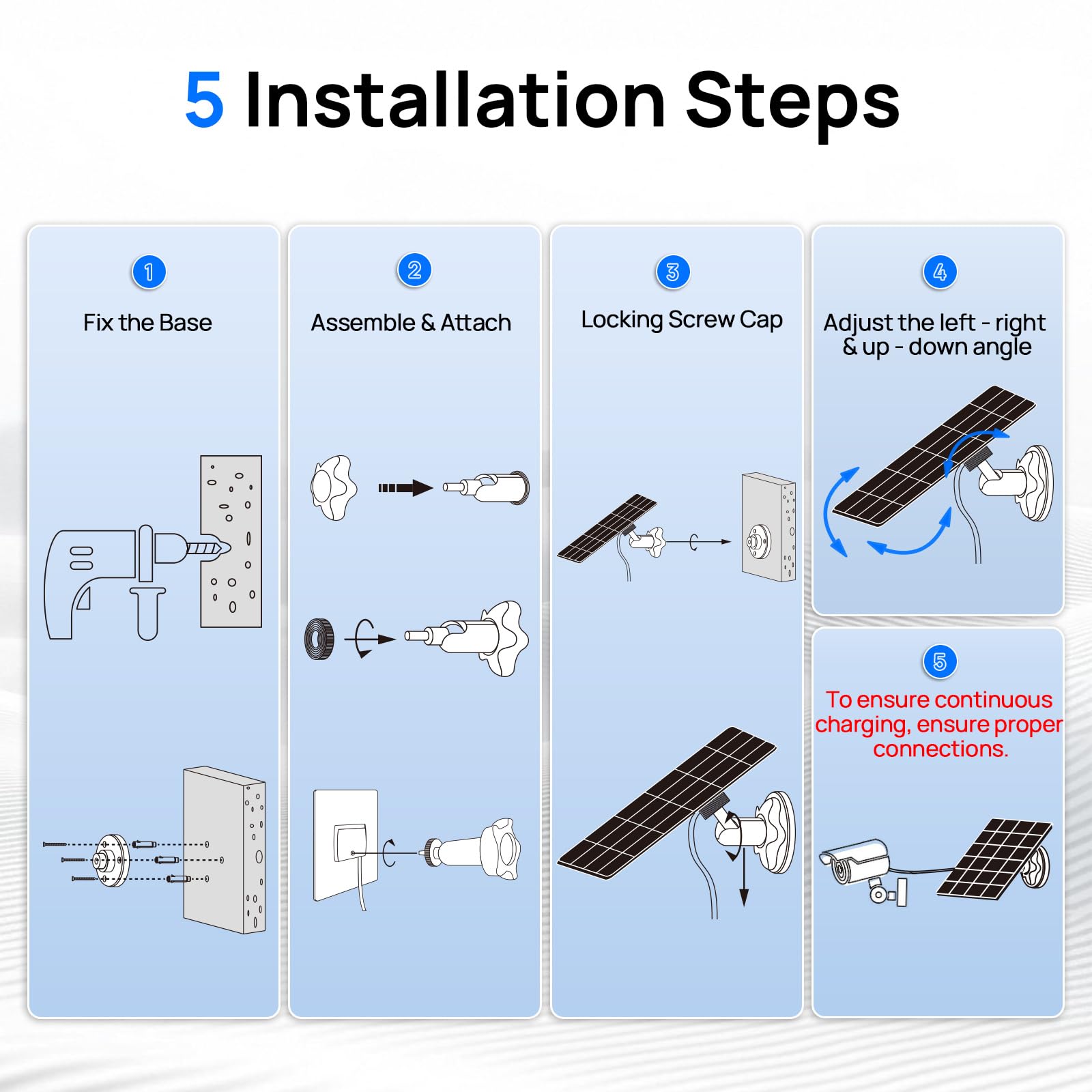 5 Installation Steps

1
Fix the Base

2
Assemble & Attach

3
Locking Screw Cap

4
Adjust the left - right & up - down angle

5
To ensure continuous charging, ensure proper connections.