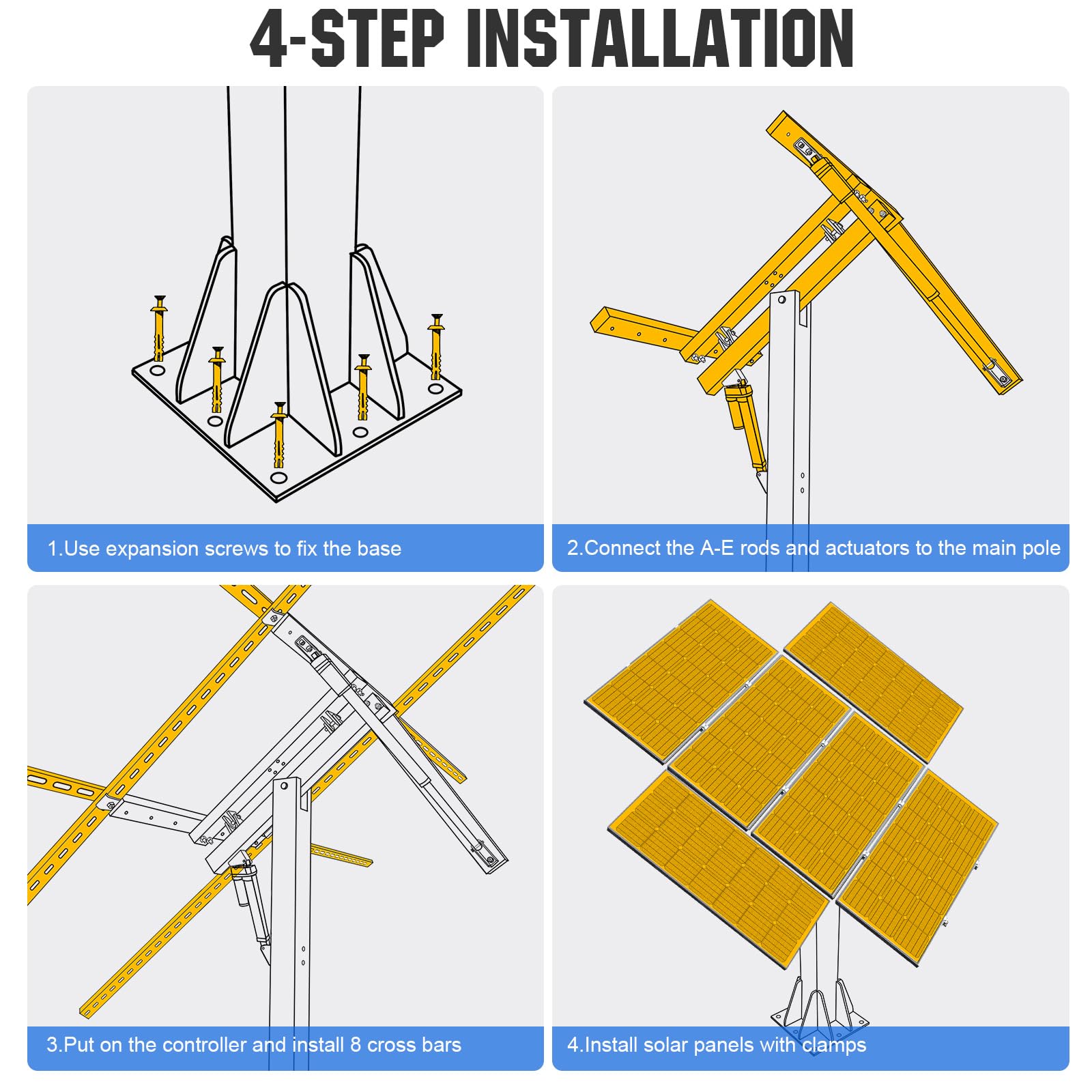 4-STEP INSTALLATION

1.Use expansion screws to fix the base

2.Connect the A-E rods and actuators to the main pole

3.Put on the controller and install 8 cross bars

4.Install solar panels with clamps