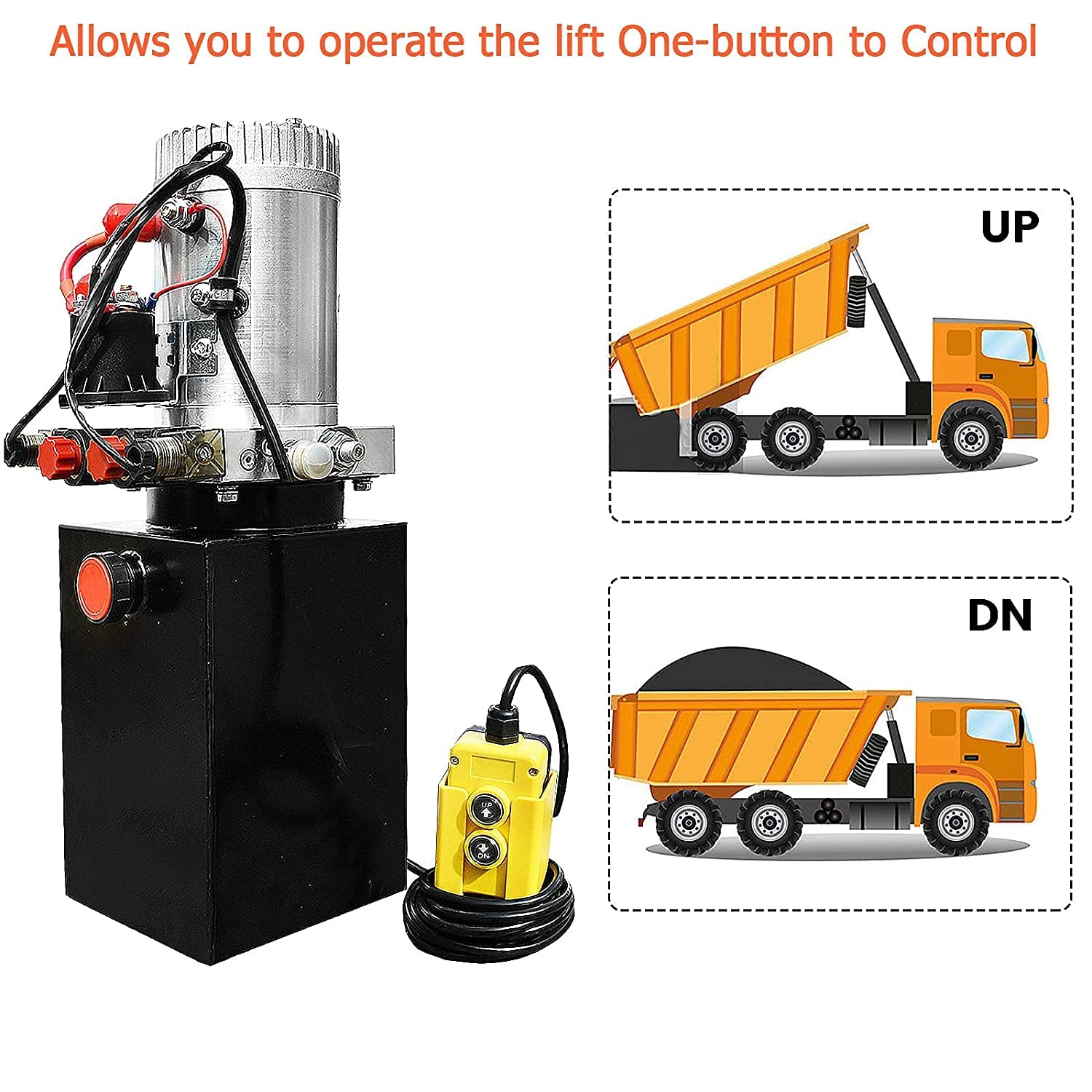 Allows you to operate the lift One-button to Control

UP

DN

UP

DN