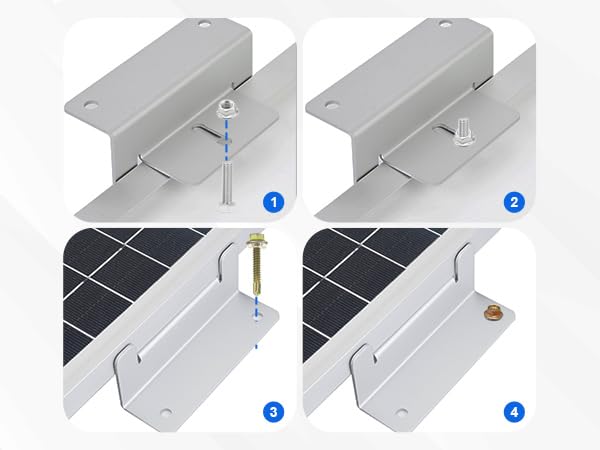 1

2

3

4